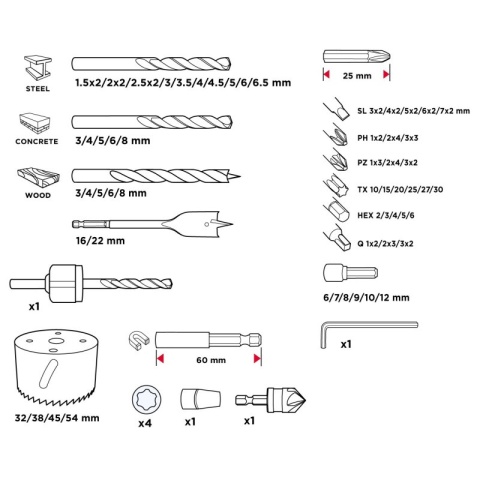 STEEL

1.5x2/2x2/2.5x2/3/3.5/4/4.5/5/6/6.5 mm

CONCRETE

3/4/5/6/8 mm

WOOD

3/4/5/6/8 mm

16/22 mm

x1

32/38/45/54 mm

60 mm

x4

x1

x1

25 mm

SL 3x2/4x2/5x2/6x2/7x2 mm

PH 1x2/2x4/3x3

PZ 1x3/2x4/3x2

TX 10/15/20/25/27/30

HEX 2/3/4/5/6

Q 1x2/2x3/3x2

6/7/8/9/10/12 mm

x1