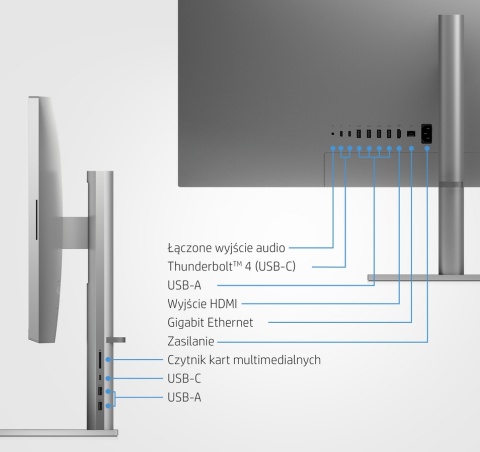 Łączone wyjście audio
Thunderbolt™ 4 (USB-C)
USB-A
Wyjście HDMI
Gigabit Ethernet
Zasilanie
Czytnik kart multimedialnych
USB-C
USB-A