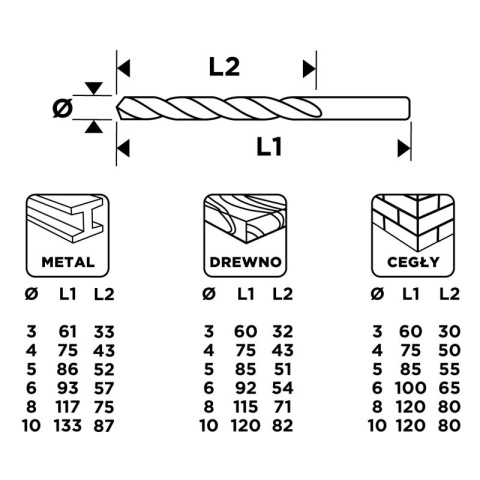 L2

Ø

L1

METAL

| Ø | L1 | L2 |
|---|---|---|
| 3 | 61 | 33 |
| 4 | 75 | 43 |
| 5 | 86 | 52 |
| 6 | 93 | 57 |
| 8 | 117 | 75 |
| 10 | 133 | 87 |

DREWNO

| Ø | L1 | L2 |
|---|---|---|
| 3 | 60 | 32 |
| 4 | 75 | 43 |
| 5 | 85 | 51 |
| 6 | 92 | 54 |
| 8 | 115 | 71 |
| 10 | 120 | 82 |

CEGŁY

| Ø | L1 | L2 |
|---|---|---|
| 3 | 60 | 30 |
| 4 | 75 | 50 |
| 5 | 85 | 55 |
| 6 | 100 | 65 |
| 8 | 120 | 80 |
| 10 | 120 | 80 |